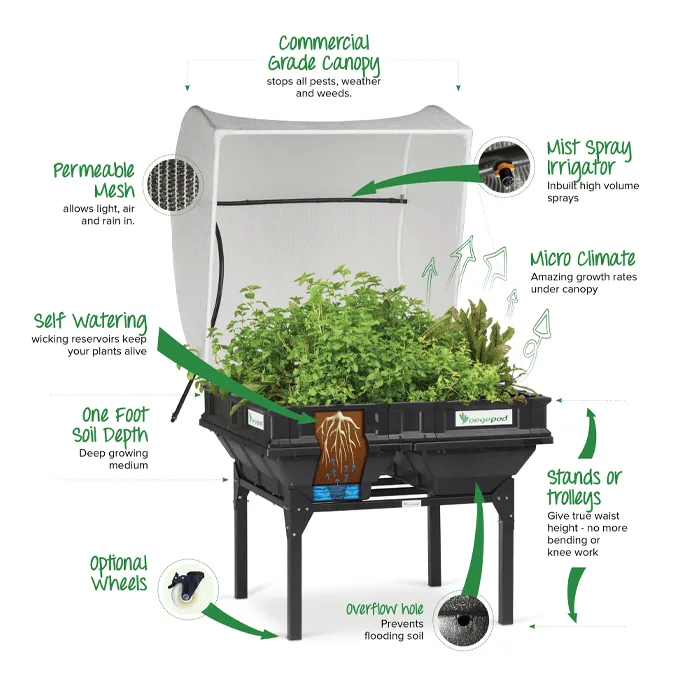 Commercial Grade Canopy
stops all pests, weather and weeds.

Permeable Mesh
allows light, air and rain in.

Mist Spray Irrigator
Inbuilt high volume sprays

Micro Climate
Amazing growth rates under canopy

Self Watering
wicking reservoirs keep your plants alive

One Foot Soil Depth
Deep growing medium

vegepod

vegepod

Stands or trolleys
Give true waist height - no more bending or knee work

Optional Wheels

Overflow hole
Prevents flooding soil